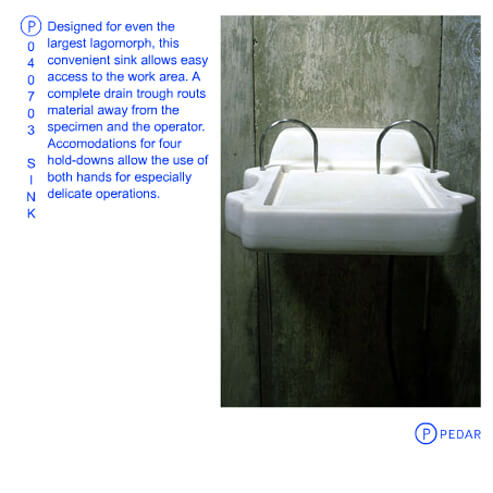 P
0
4
0
7
0
3

S
I
N
K

Designed for even the largest lagomorph, this convenient sink allows easy access to the work area. A complete drain trough routs material away from the specimen and the operator. Accomodations for four hold-downs allow the use of both hands for especially delicate operations.

P PEDAR